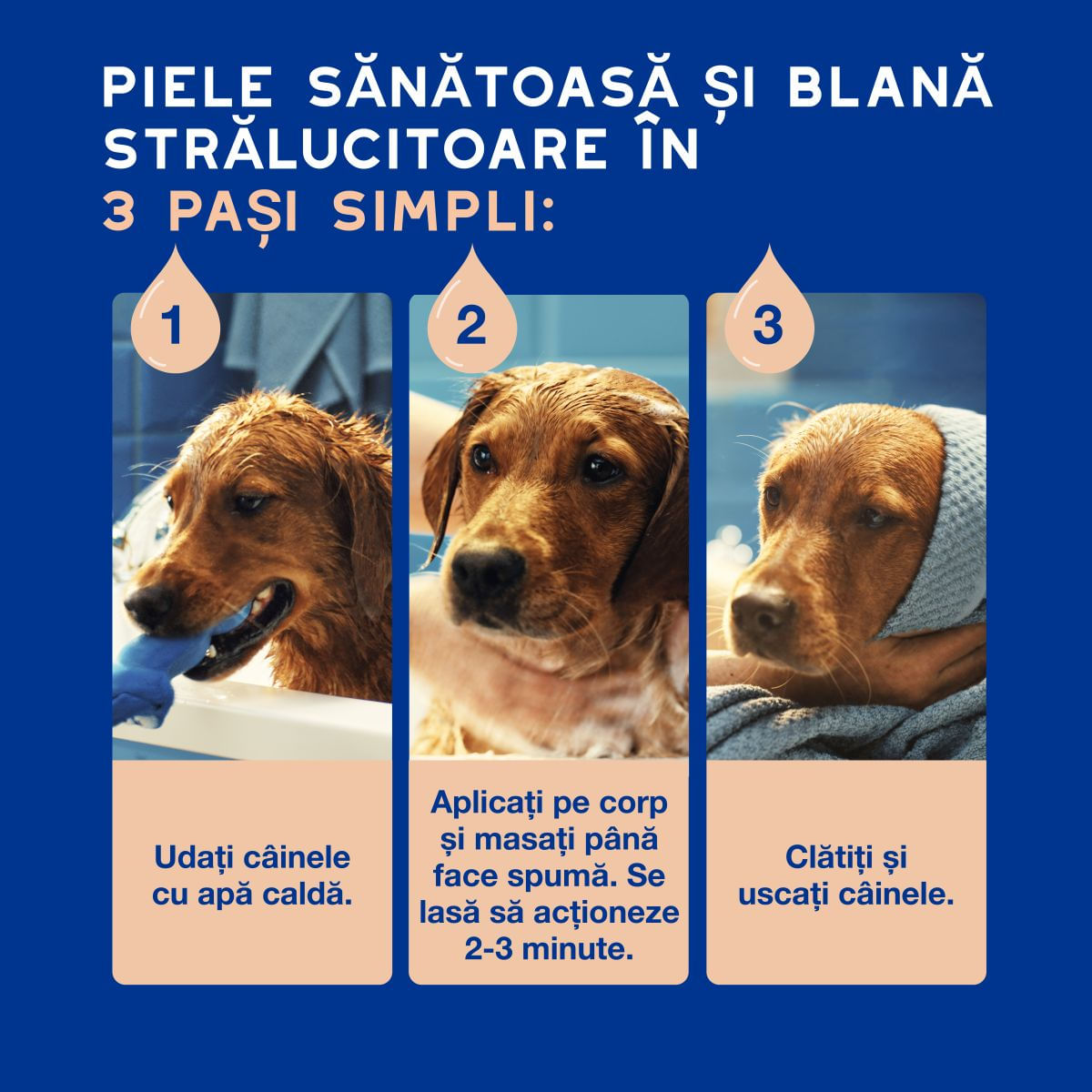 PIELE SĂNĂTOASĂ ȘI BLANĂ STRĂLUCITOARE ÎN 3 PAȘI SIMPLI:

1

Udați câinele cu apă caldă.

2

Aplicați pe corp și masați până face spumă. Se lasă să acționeze 2-3 minute.

3

Clătiți și uscați câinele.