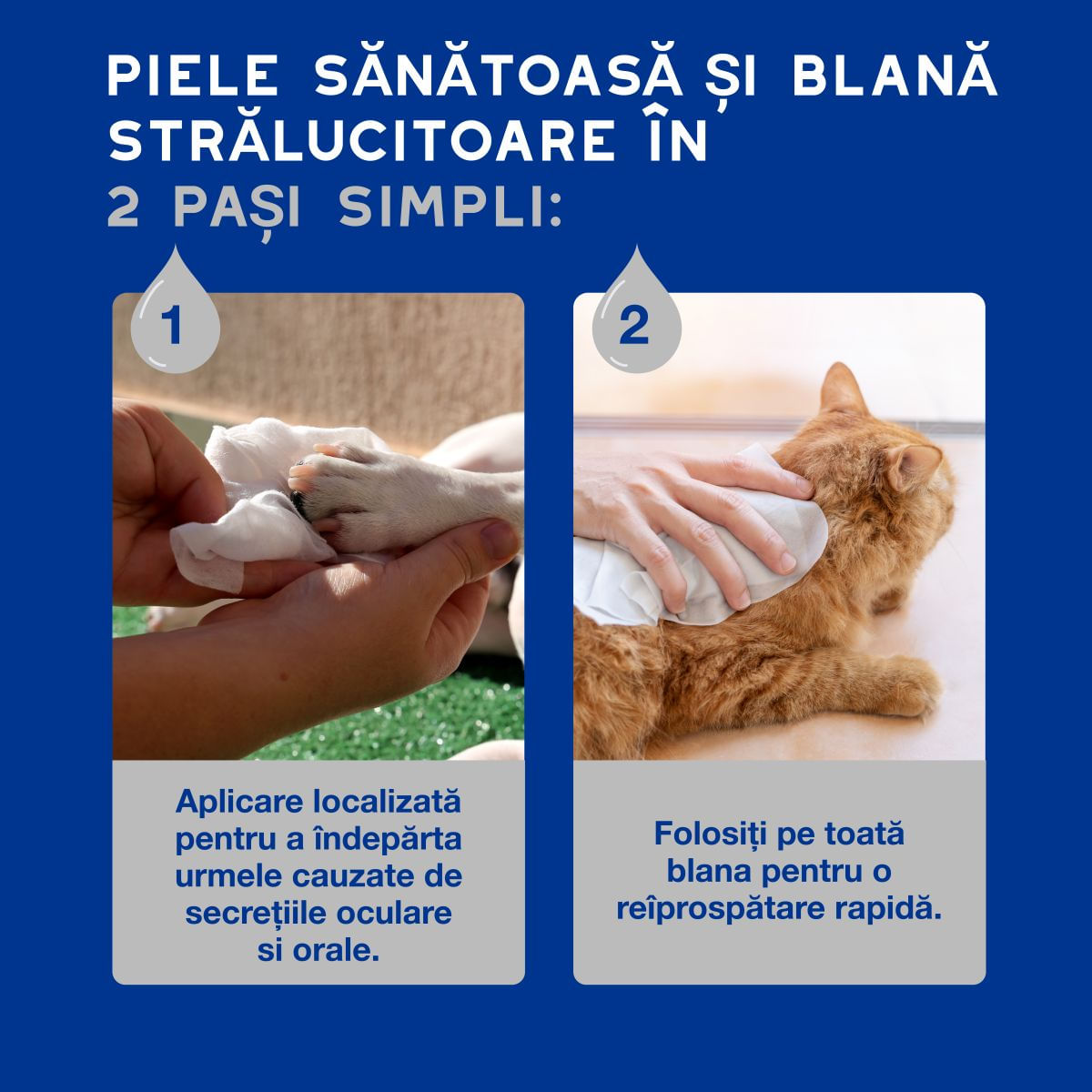 PIELE SĂNĂTOASĂ ȘI BLANĂ STRĂLUCITOARE ÎN 2 PAȘI SIMPLI:

1

Aplicare localizată pentru a îndepărta urmele cauzate de secrețiile oculare si orale.

2

Folosiți pe toată blana pentru o reîprospătare rapidă.