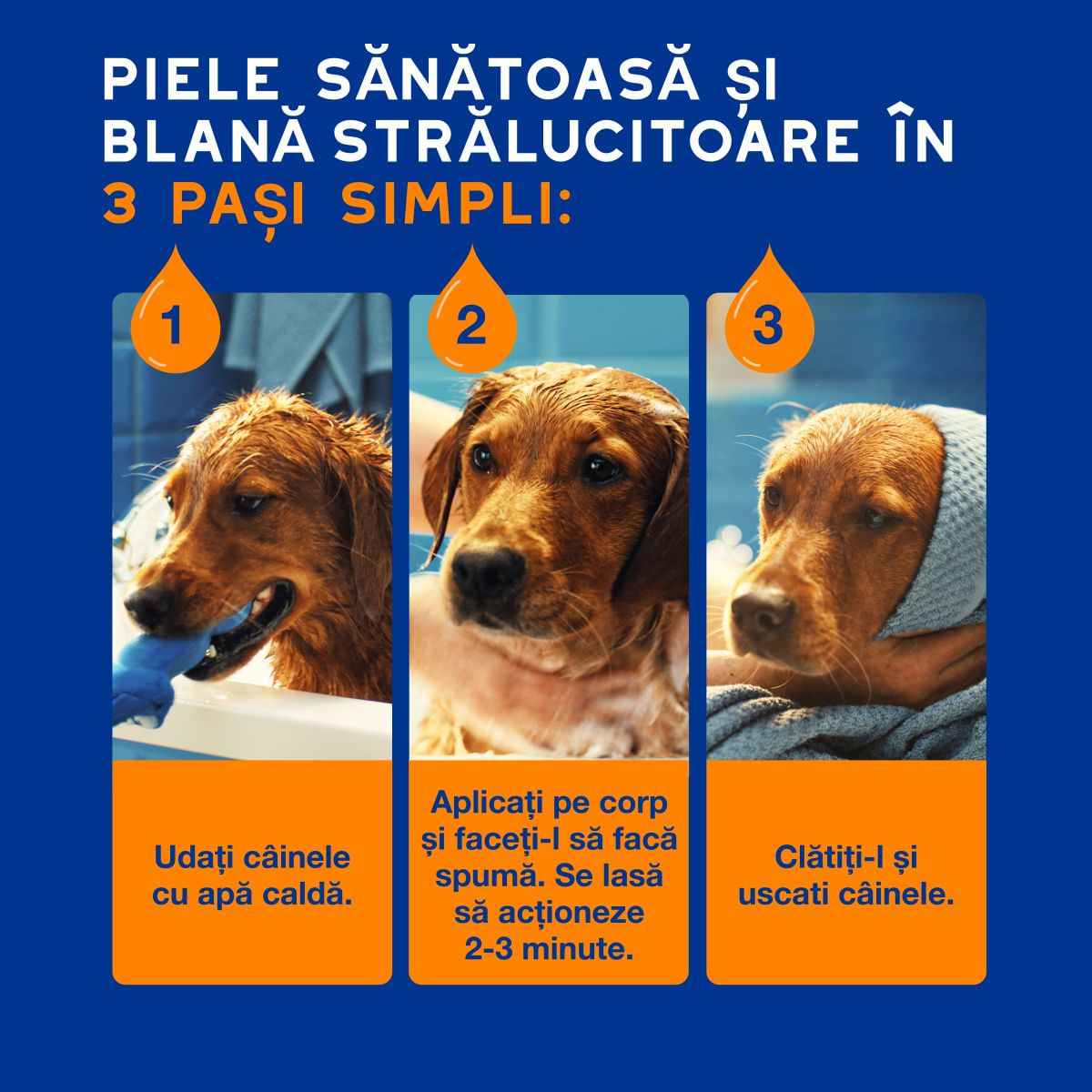 PIELE SĂNĂTOASĂ ȘI BLANĂ STRĂLUCITOARE ÎN 3 PAȘI SIMPLI:

1

Udați câinele cu apă caldă.

2

Aplicați pe corp și faceți-l să facă spumă. Se lasă să acționeze 2-3 minute.

3

Clătiți-l și uscati câinele.