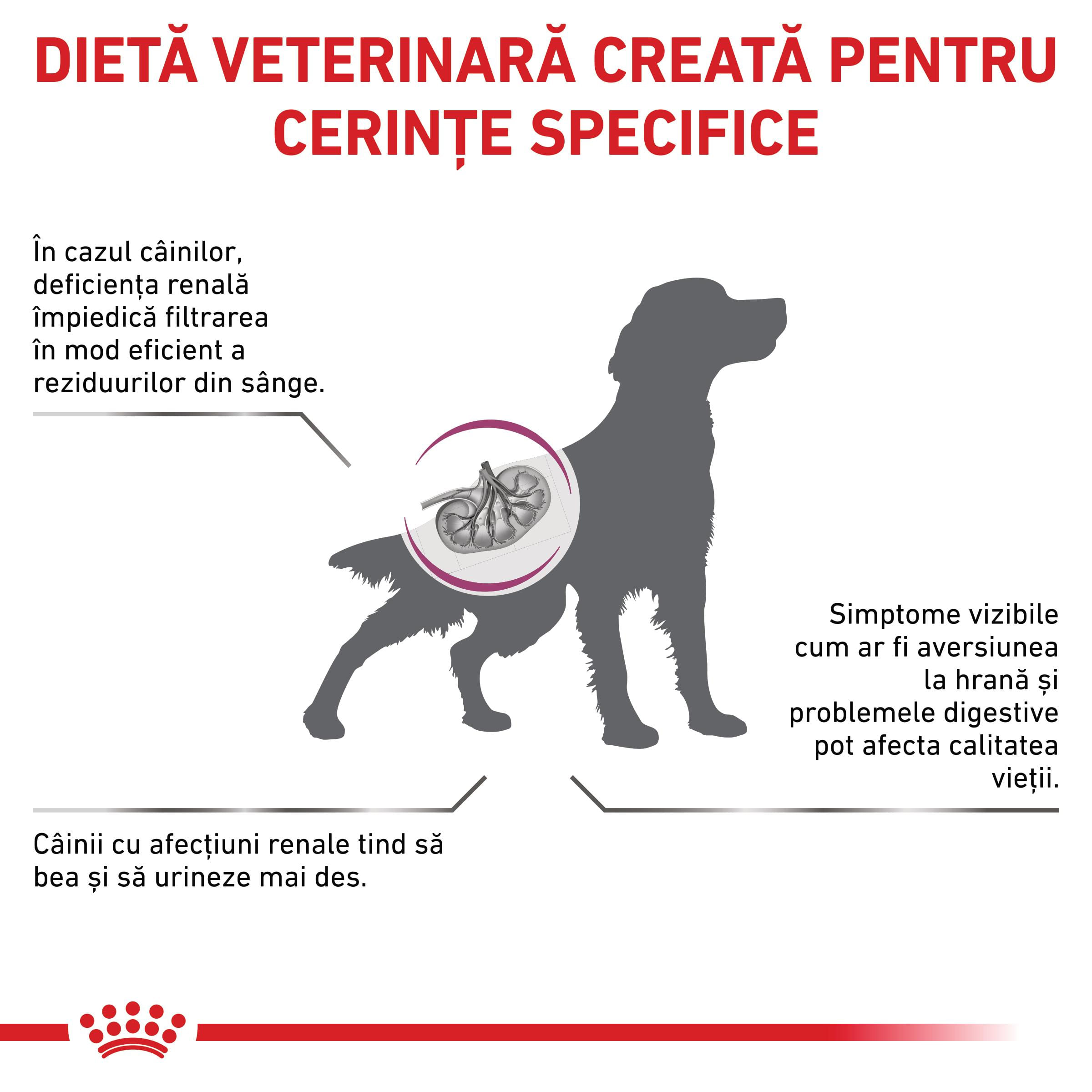 DIETĂ VETERINARĂ CREATĂ PENTRU CERINȚE SPECIFICE

În cazul câinilor, deficiența renală împiedică filtrarea în mod eficient a reziduurilor din sânge.

Simptome vizibile cum ar fi aversiunea la hrană și problemele digestive pot afecta calitatea vieții.

Câinii cu afecțiuni renale tind să bea și să urineze mai des.