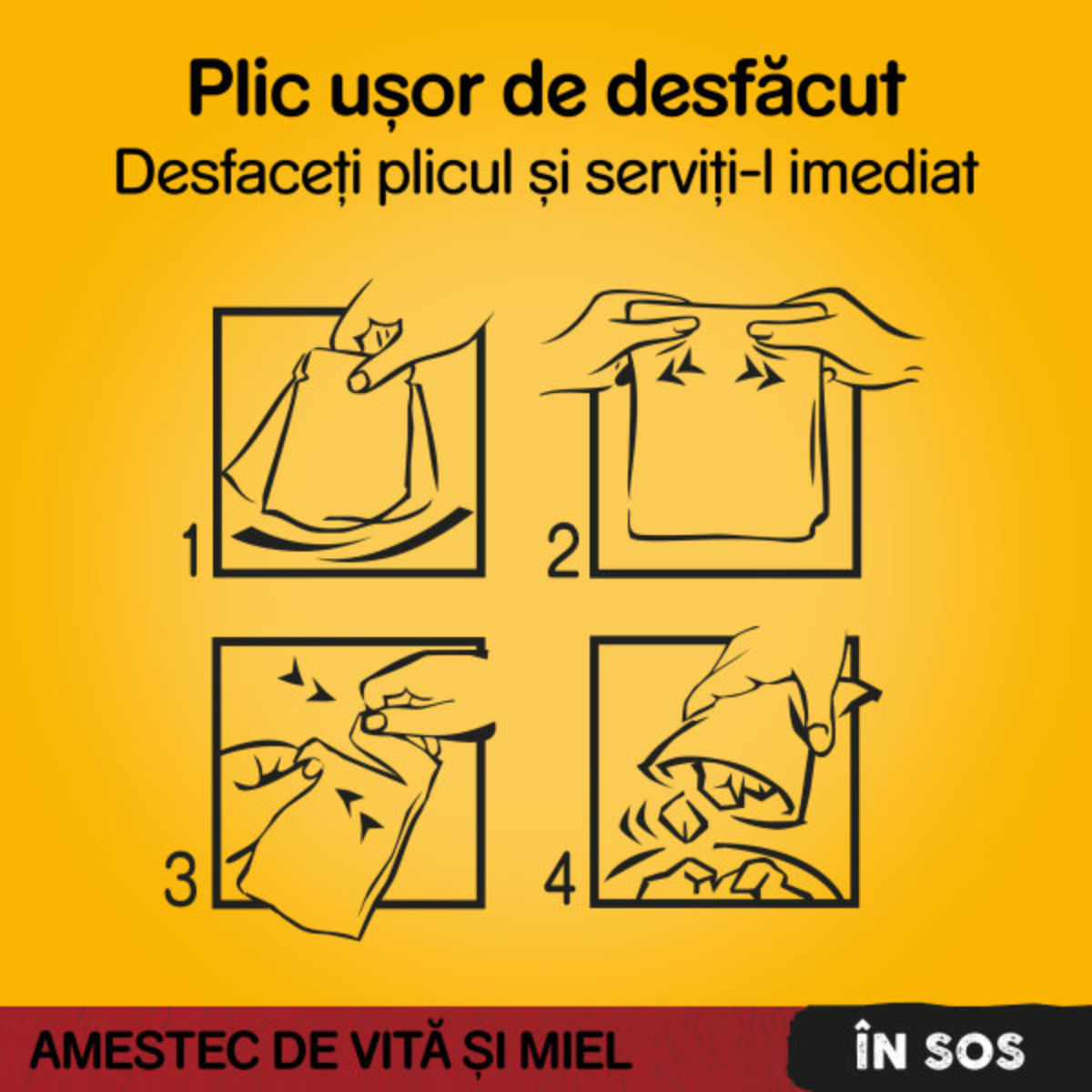 Plic ușor de desfăcut
Desfaceți plicul și serviți-l imediat

1

2

3

4

AMESTEC DE VITĂ ȘI MIEL

ÎN SOS