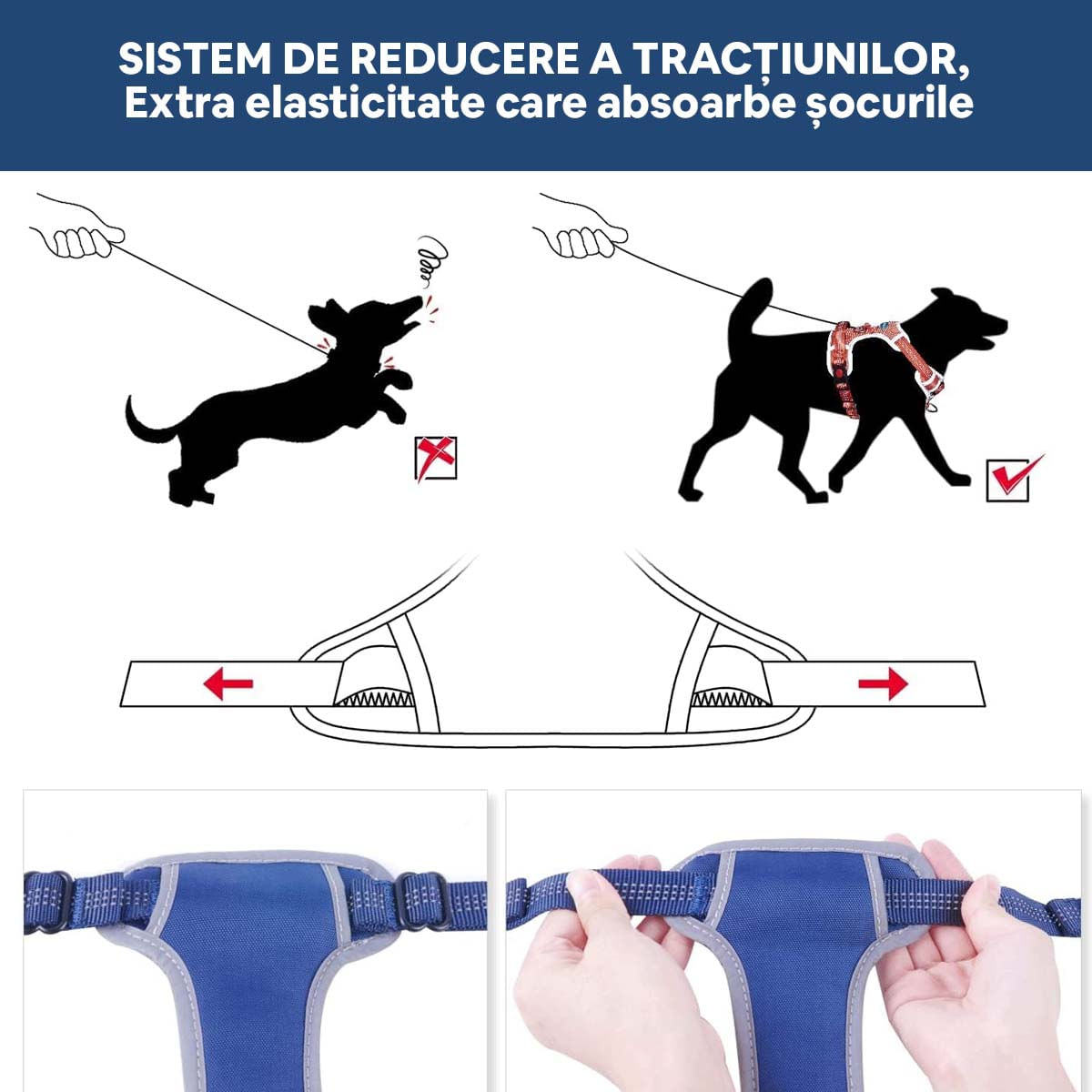 SISTEM DE REDUCERE A TRACȚIUNILOR,
Extra elasticitate care absoarbe șocurile