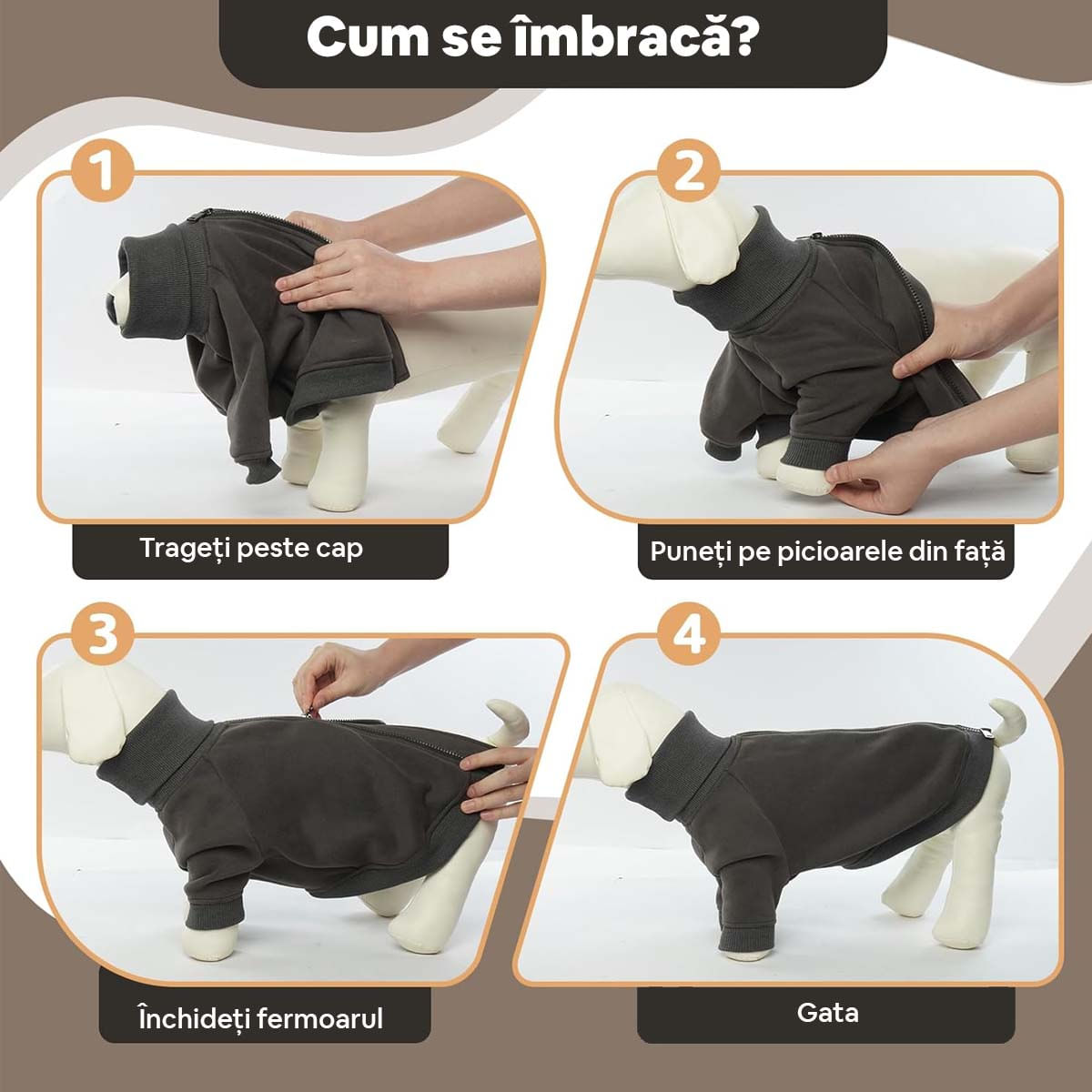 Cum se îmbracă?

1

Trageți peste cap

2

Puneți pe picioarele din față

3

Închideți fermoarul

4

Gata