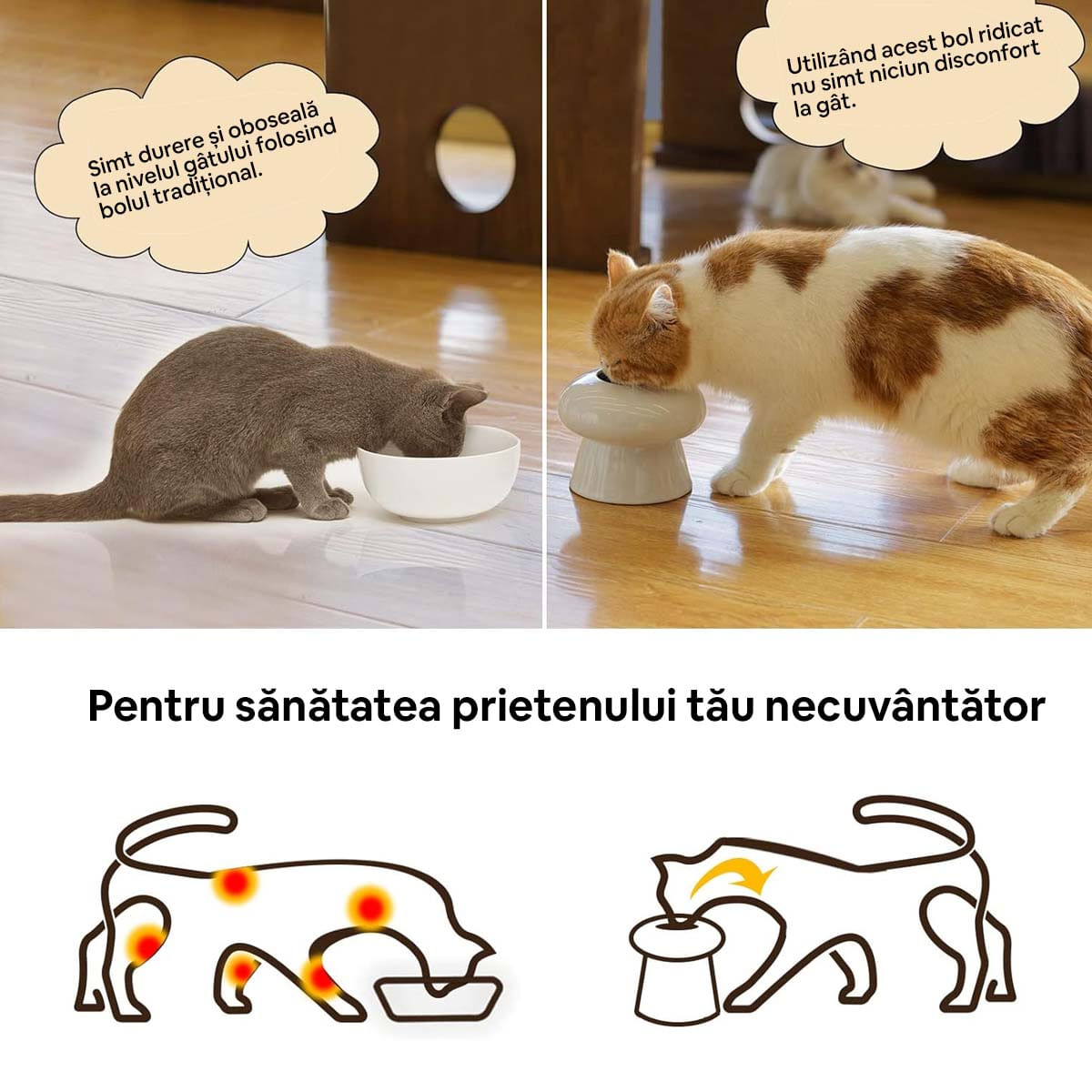 Simt durere și oboseală la nivelul gâtului folosind bolul tradițional.

Utilizând acest bol ridicat nu simt niciun disconfort la gât.

Pentru sănătatea prietenului tău necuvântător